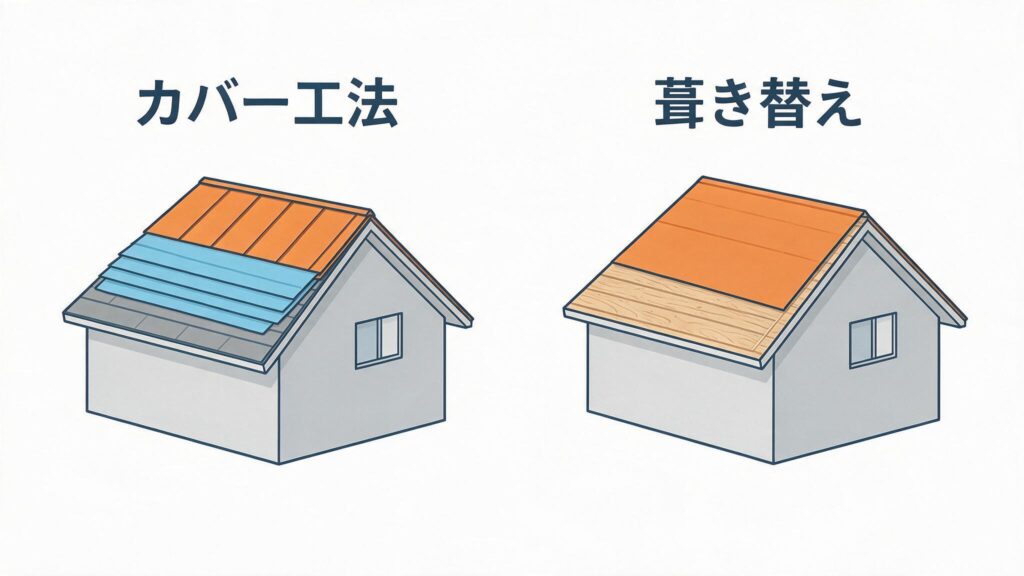 カバー工法

葺き替え